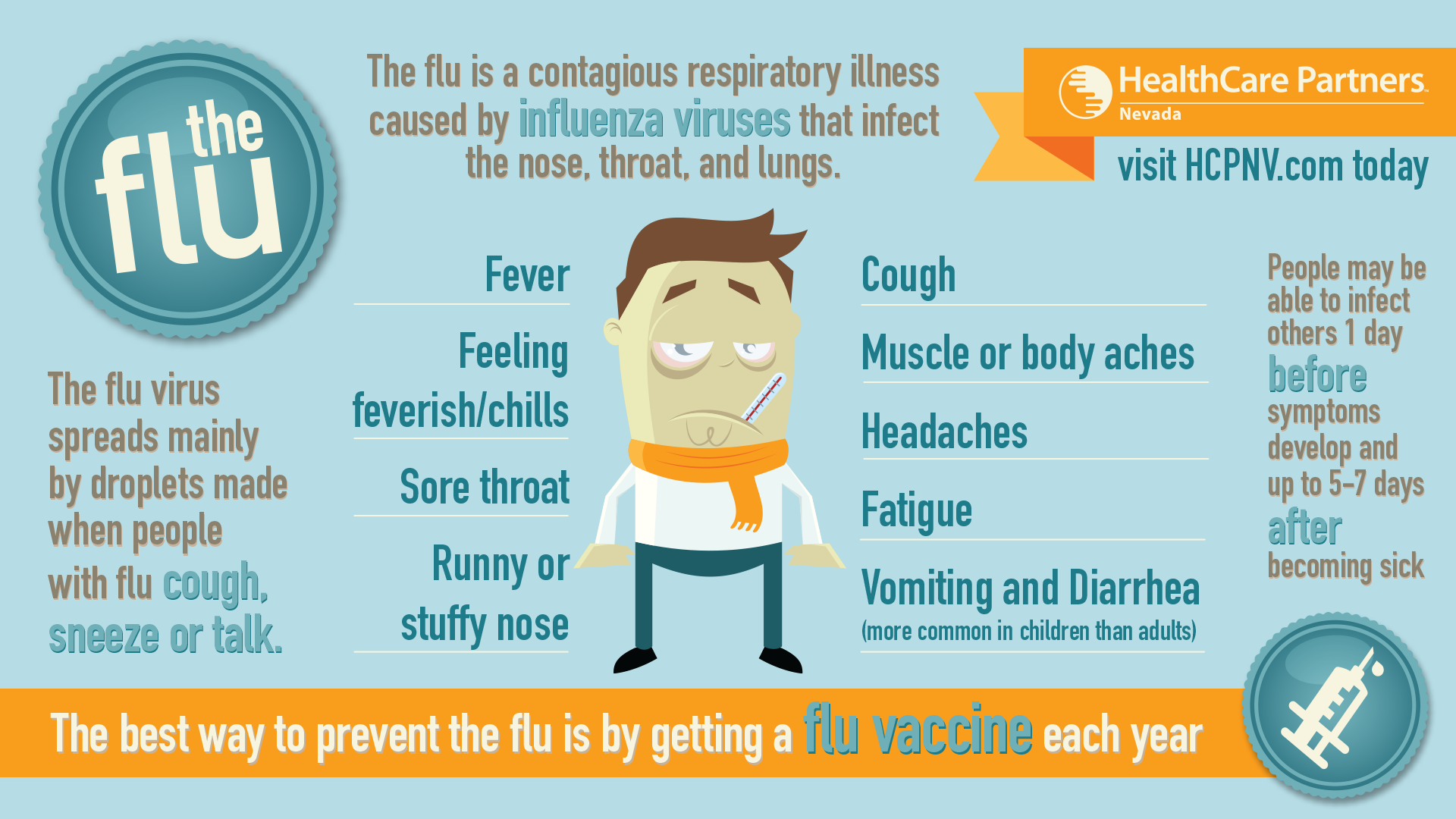 the flu

The flu is a contagious respiratory illness caused by influenza viruses that infect the nose, throat, and lungs.

HealthCare Partners
Nevada

visit HCPNV.com today

The flu virus spreads mainly by droplets made when people with flu cough, sneeze or talk.

Fever

Feeling feverish/chills

Sore throat

Runny or stuffy nose

Cough

Muscle or body aches

Headaches

Fatigue

Vomiting and Diarrhea
(more common in children than adults)

People may be able to infect others 1 day before symptoms develop and up to 5-7 days after becoming sick

The best way to prevent the flu is by getting a flu vaccine each year